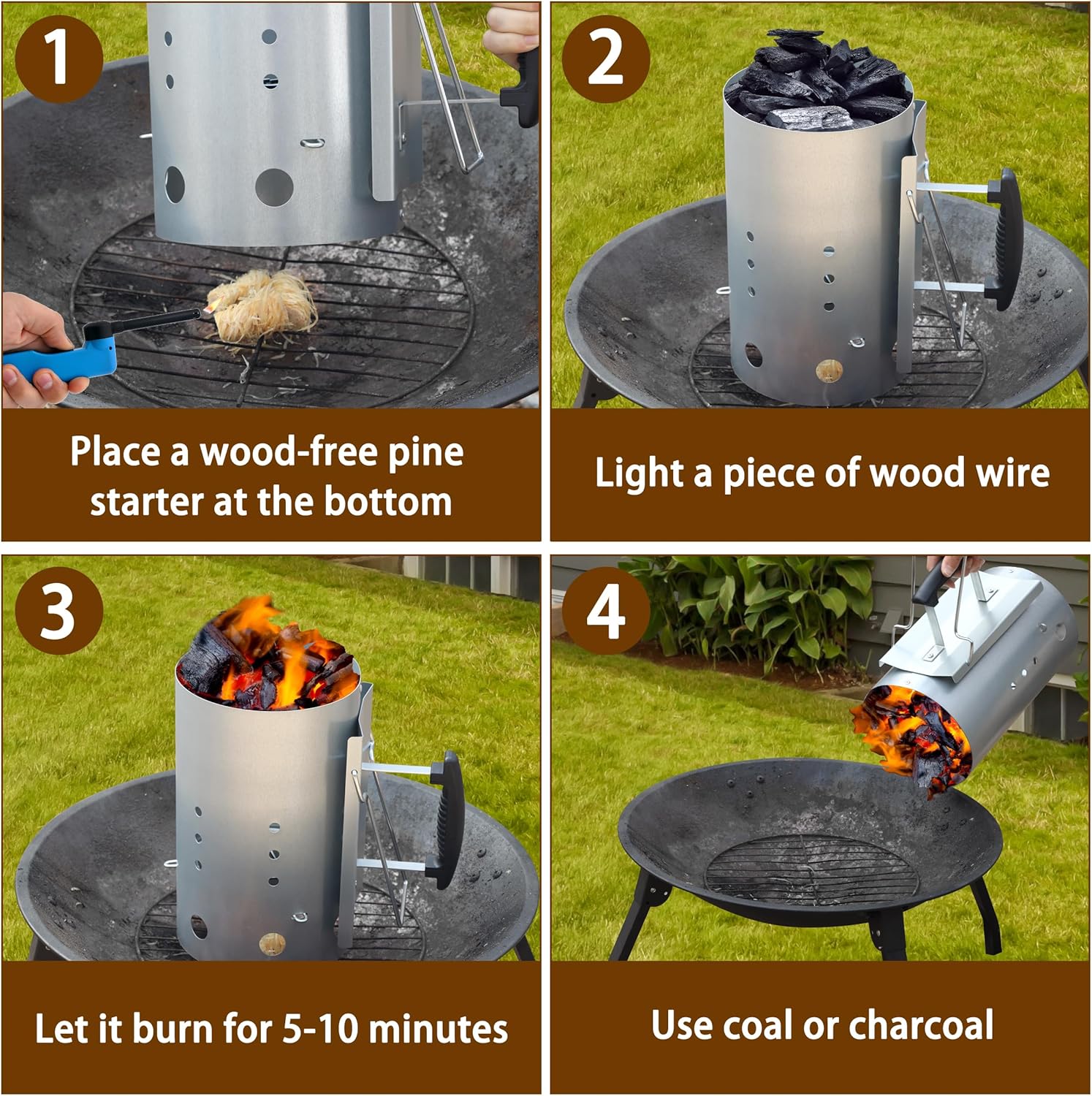 1

Place a wood-free pine starter at the bottom

2

Light a piece of wood wire

3

Let it burn for 5-10 minutes

4

Use coal or charcoal