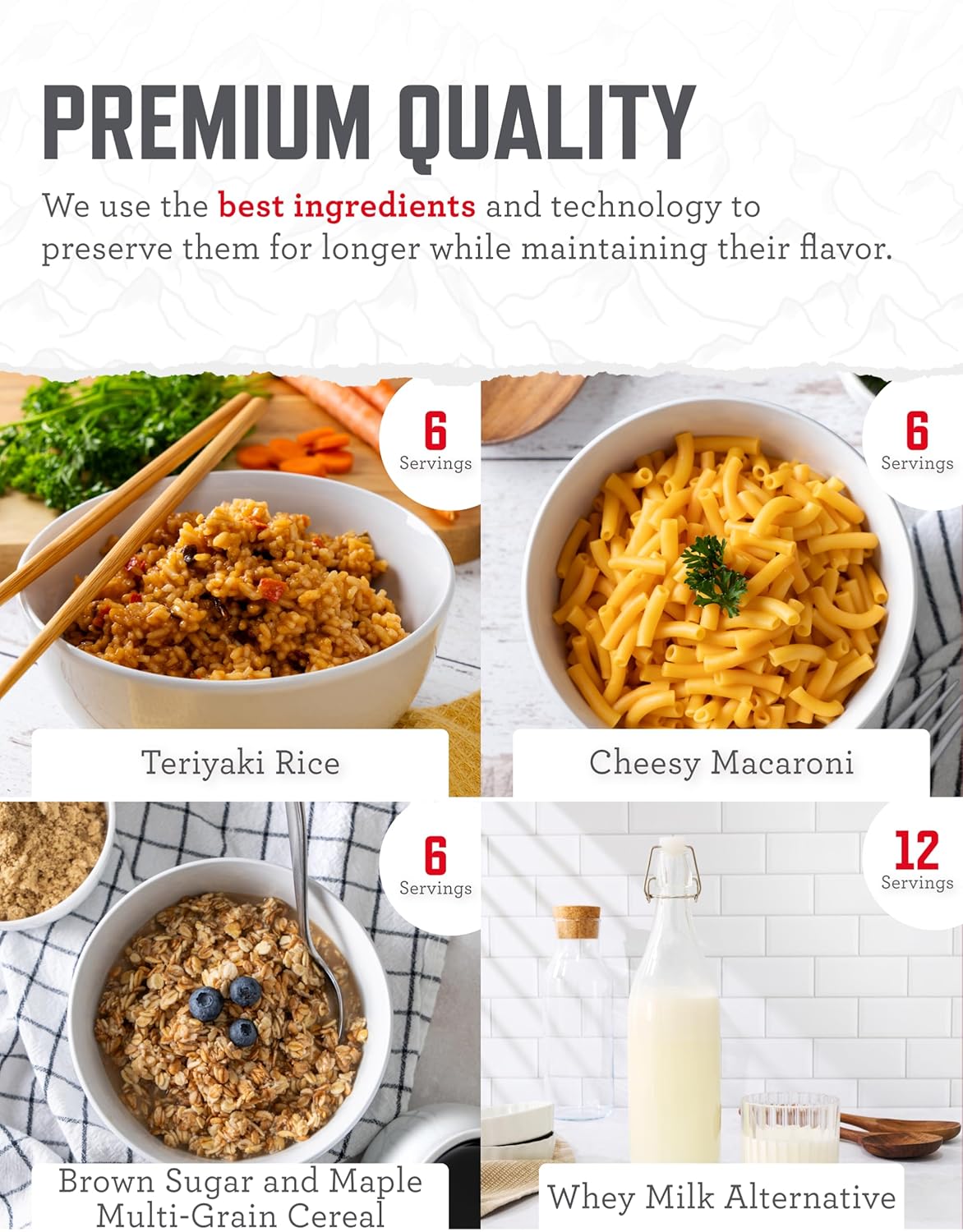 PREMIUM QUALITY

We use the best ingredients and technology to preserve them for longer while maintaining their flavor.

6 Servings

Teriyaki Rice

6 Servings

Cheesy Macaroni

6 Servings

Brown Sugar and Maple Multi-Grain Cereal

12 Servings

Whey Milk Alternative