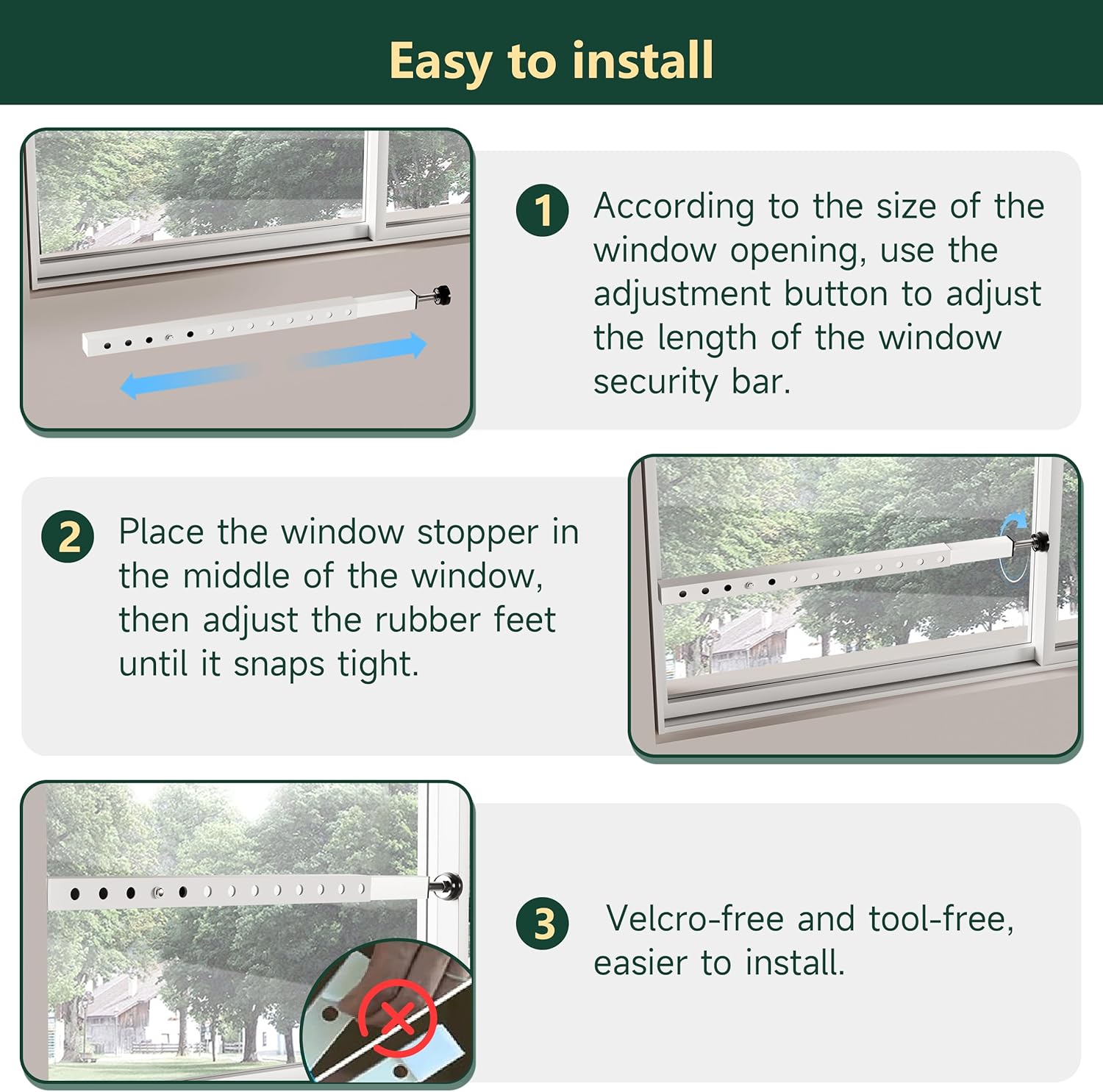 Easy to install

1 According to the size of the window opening, use the adjustment button to adjust the length of the window security bar.

2 Place the window stopper in the middle of the window, then adjust the rubber feet until it snaps tight.

3 Velcro-free and tool-free, easier to install.