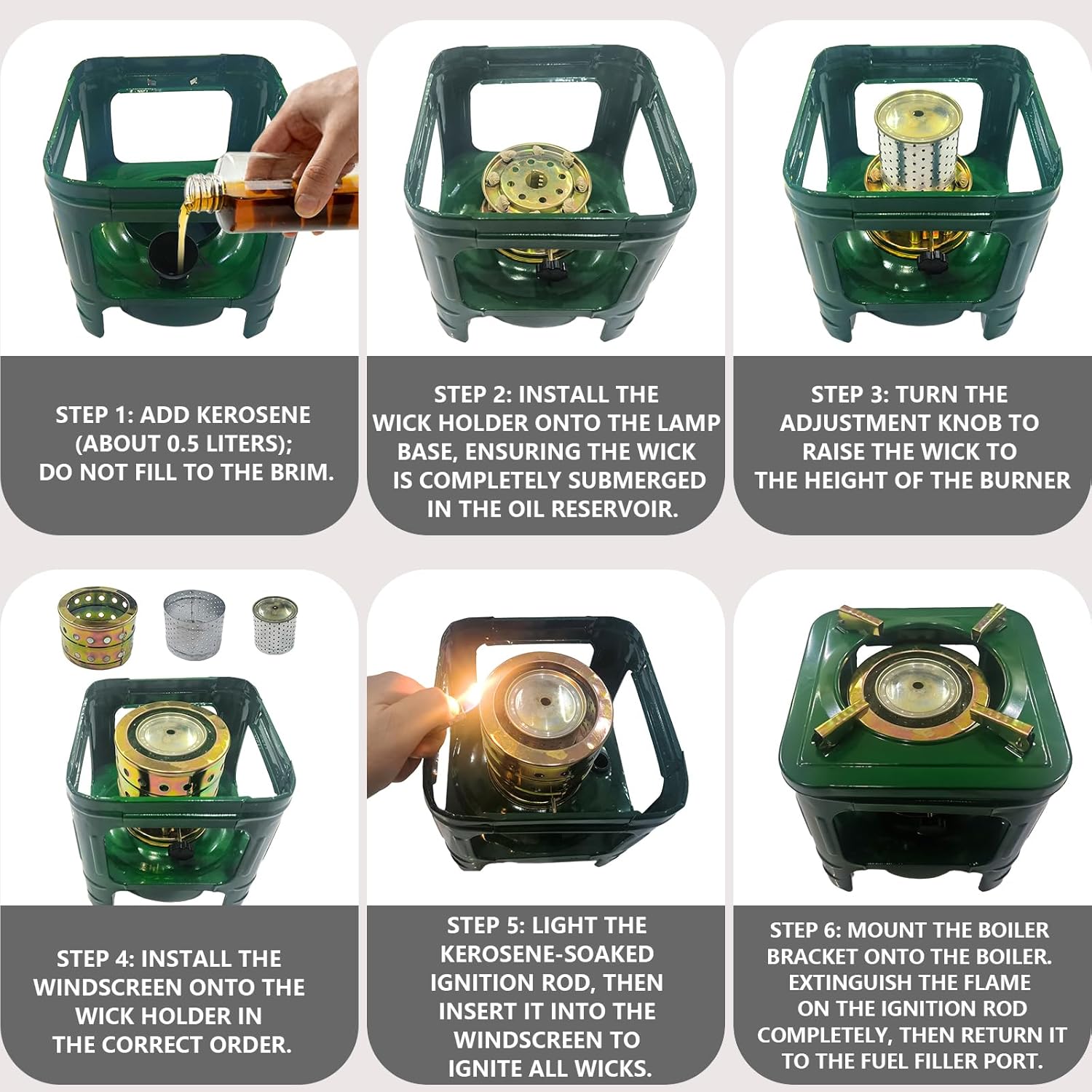 STEP 1: ADD KEROSENE (ABOUT 0.5 LITERS); DO NOT FILL TO THE BRIM.

STEP 2: INSTALL THE WICK HOLDER ONTO THE LAMP BASE, ENSURING THE WICK IS COMPLETELY SUBMERGED IN THE OIL RESERVOIR.

STEP 3: TURN THE ADJUSTMENT KNOB TO RAISE THE WICK TO THE HEIGHT OF THE BURNER

STEP 4: INSTALL THE WINDSCREEN ONTO THE WICK HOLDER IN THE CORRECT ORDER.

STEP 5: LIGHT THE KEROSENE-SOAKED IGNITION ROD, THEN INSERT IT INTO THE WINDSCREEN TO IGNITE ALL WICKS.

STEP 6: MOUNT THE BOILER BRACKET ONTO THE BOILER. EXTINGUISH THE FLAME ON THE IGNITION ROD COMPLETELY, THEN RETURN IT TO THE FUEL FILLER PORT.