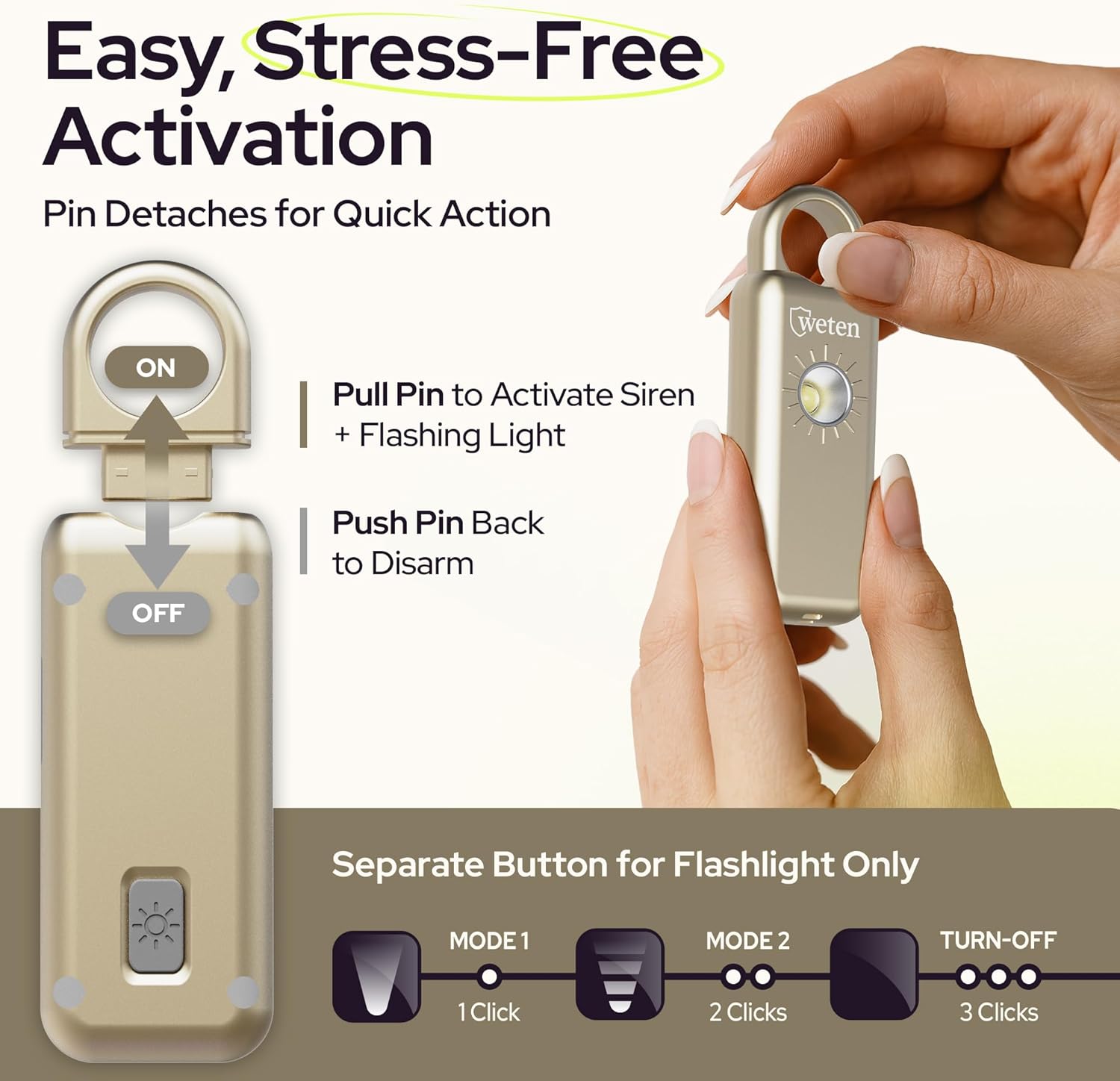 Easy, Stress-Free Activation

Pin Detaches for Quick Action

ON

OFF

Pull Pin to Activate Siren + Flashing Light

Push Pin Back to Disarm

weten

Separate Button for Flashlight Only

MODE 1
1 Click

MODE 2
2 Clicks

TURN-OFF
3 Clicks