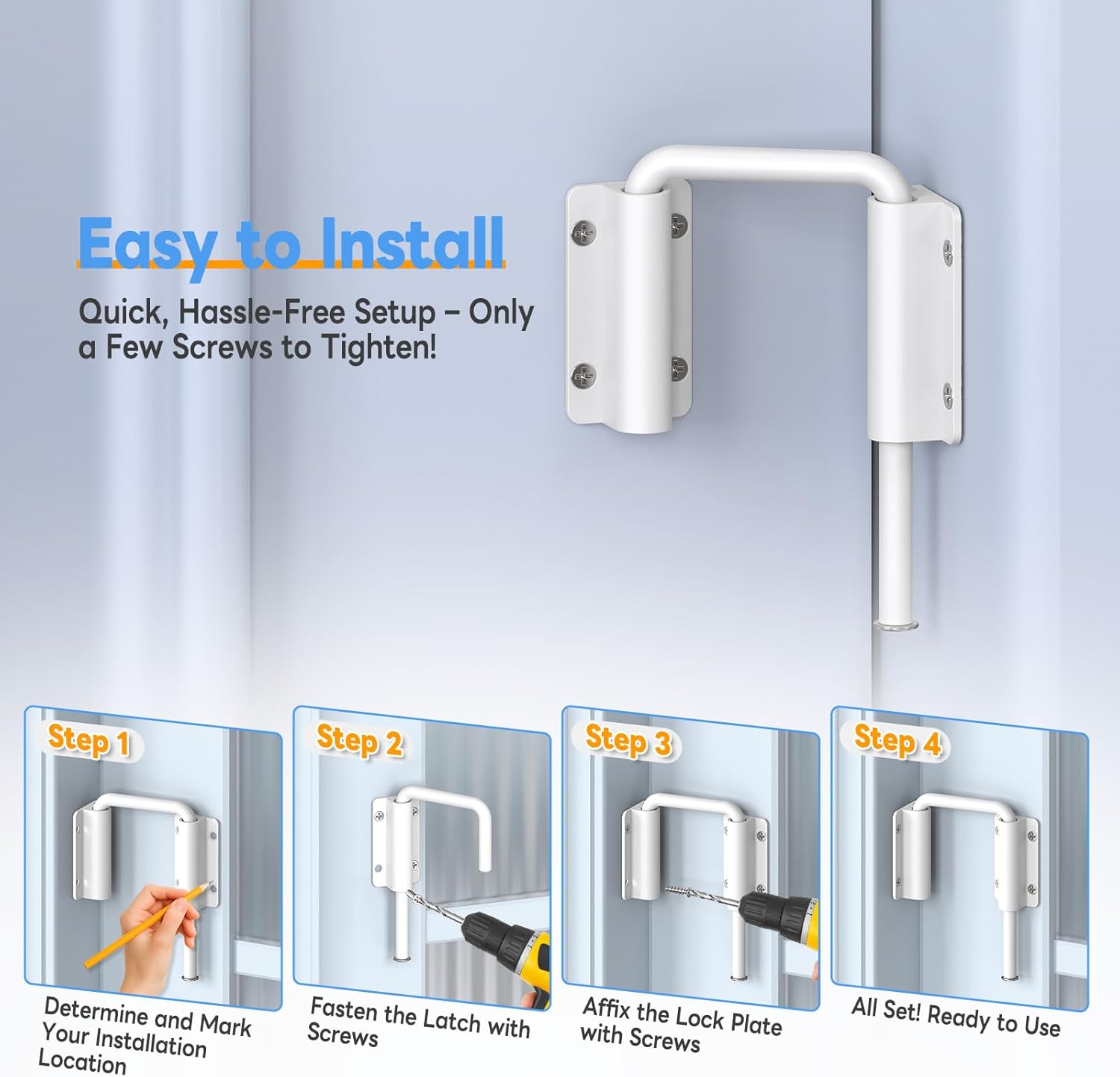 Easy to Install

Quick, Hassle-Free Setup – Only a Few Screws to Tighten!

Step 1

Determine and Mark Your Installation Location

Step 2

Fasten the Latch with Screws

Step 3

Affix the Lock Plate with Screws

Step 4

All Set! Ready to Use