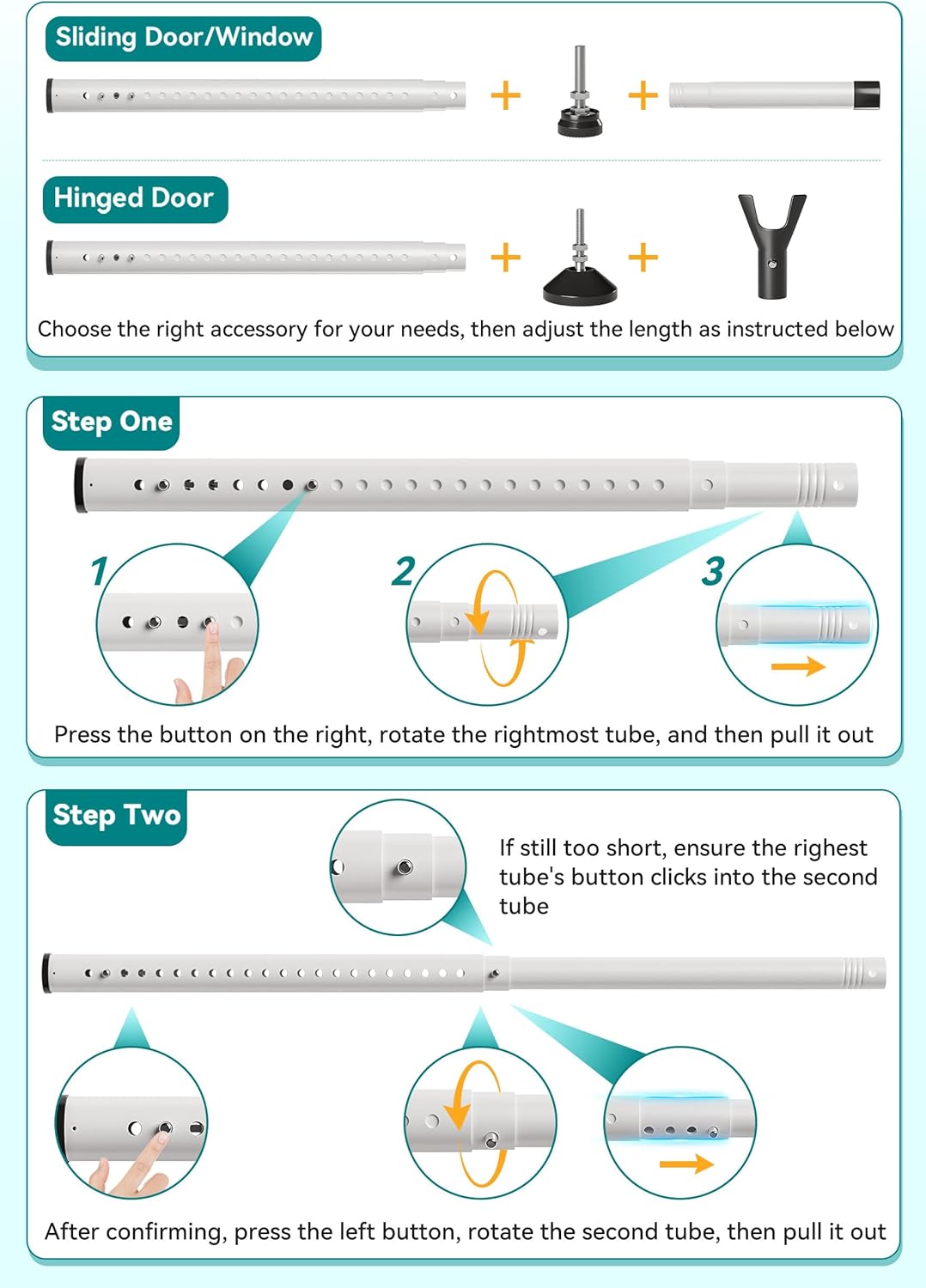 Sliding Door/Window

+ +

Hinged Door

+ +

Choose the right accessory for your needs, then adjust the length as instructed below

Step One

1

2

3

Press the button on the right, rotate the rightmost tube, and then pull it out

Step Two

If still too short, ensure the righest tube's button clicks into the second tube

After confirming, press the left button, rotate the second tube, then pull it out