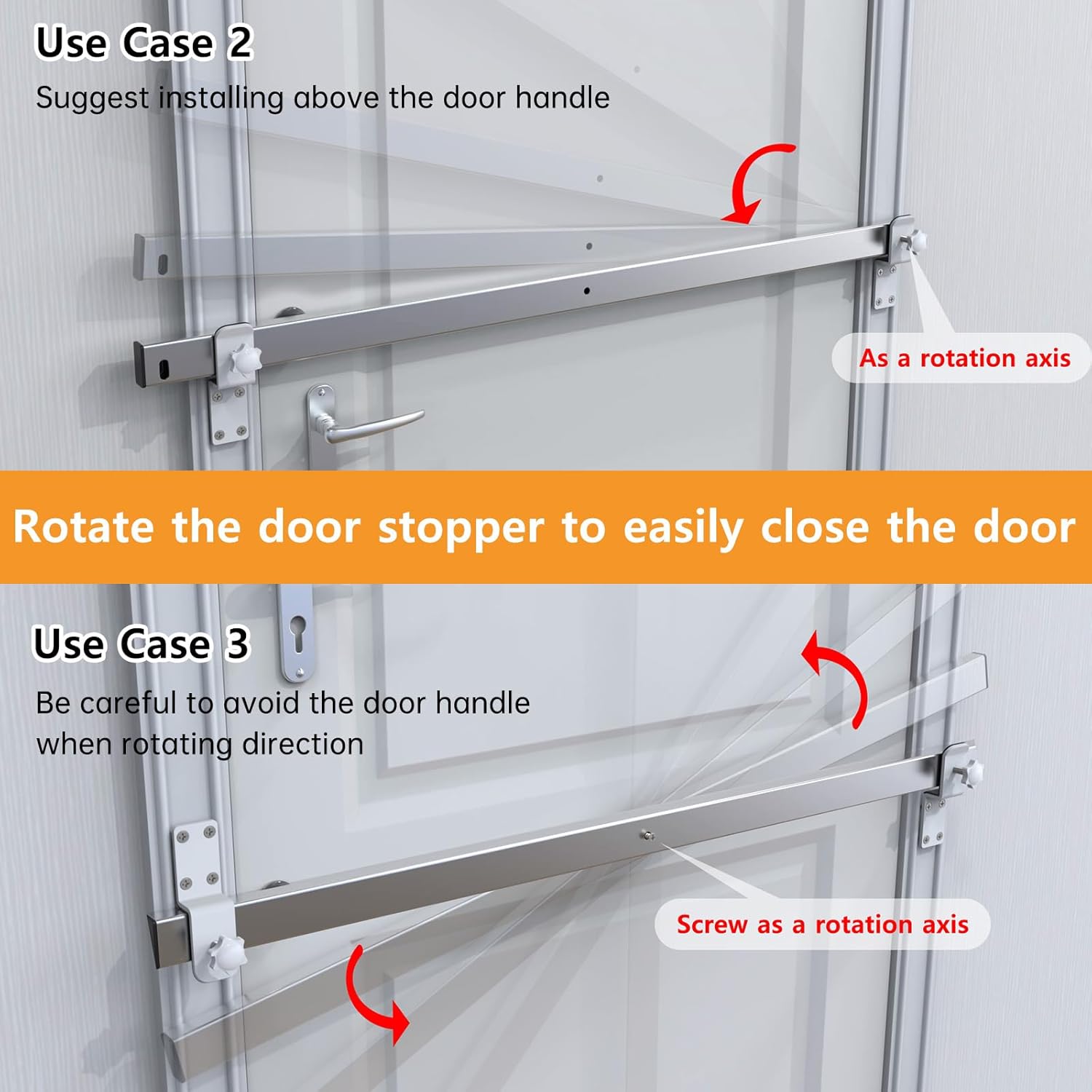 Use Case 2

Suggest installing above the door handle

As a rotation axis

Rotate the door stopper to easily close the door

Use Case 3

Be careful to avoid the door handle when rotating direction

Screw as a rotation axis