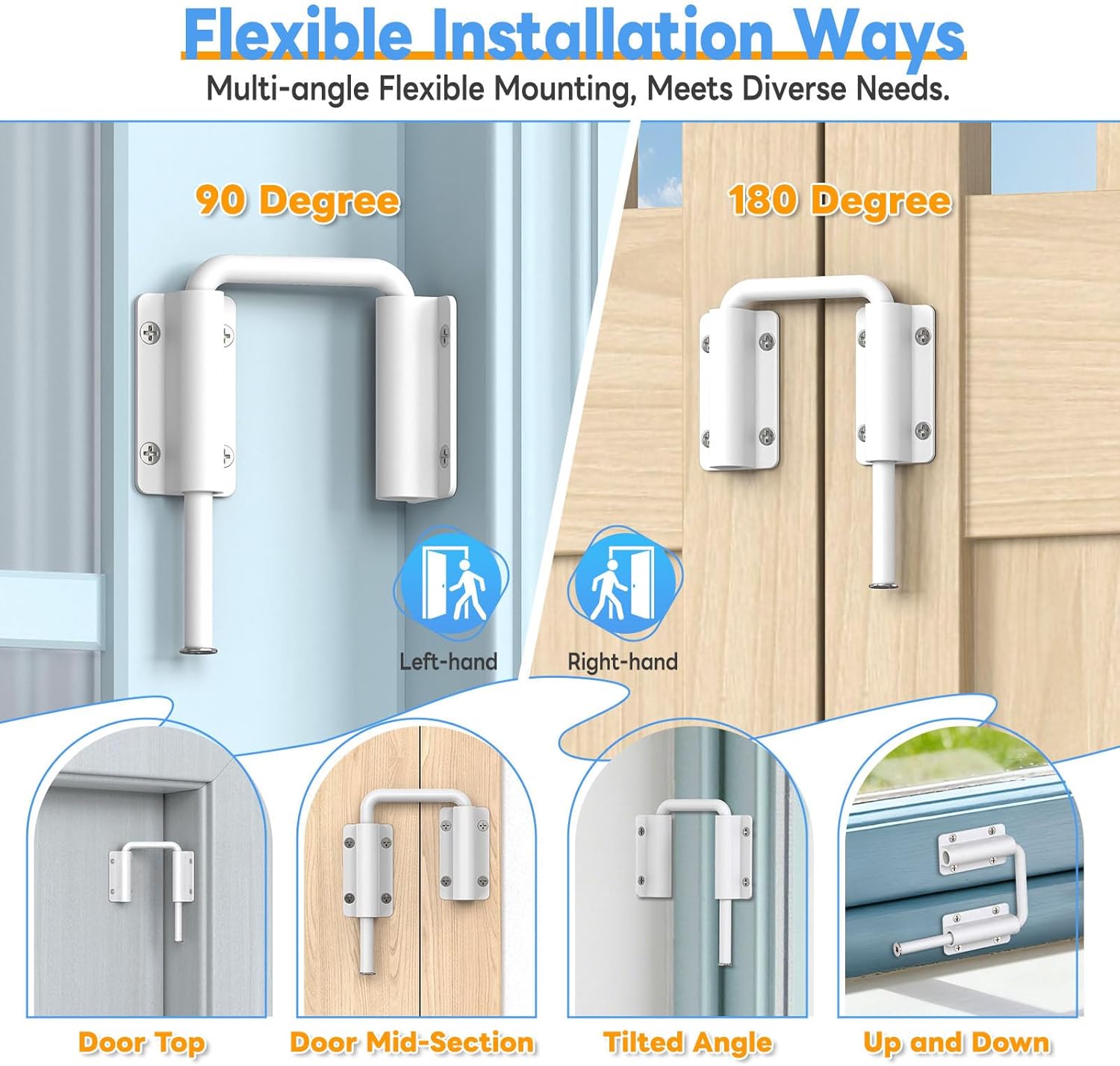 Flexible Installation Ways
Multi-angle Flexible Mounting, Meets Diverse Needs.

90 Degree

180 Degree

Left-hand

Right-hand

Door Top

Door Mid-Section

Tilted Angle

Up and Down