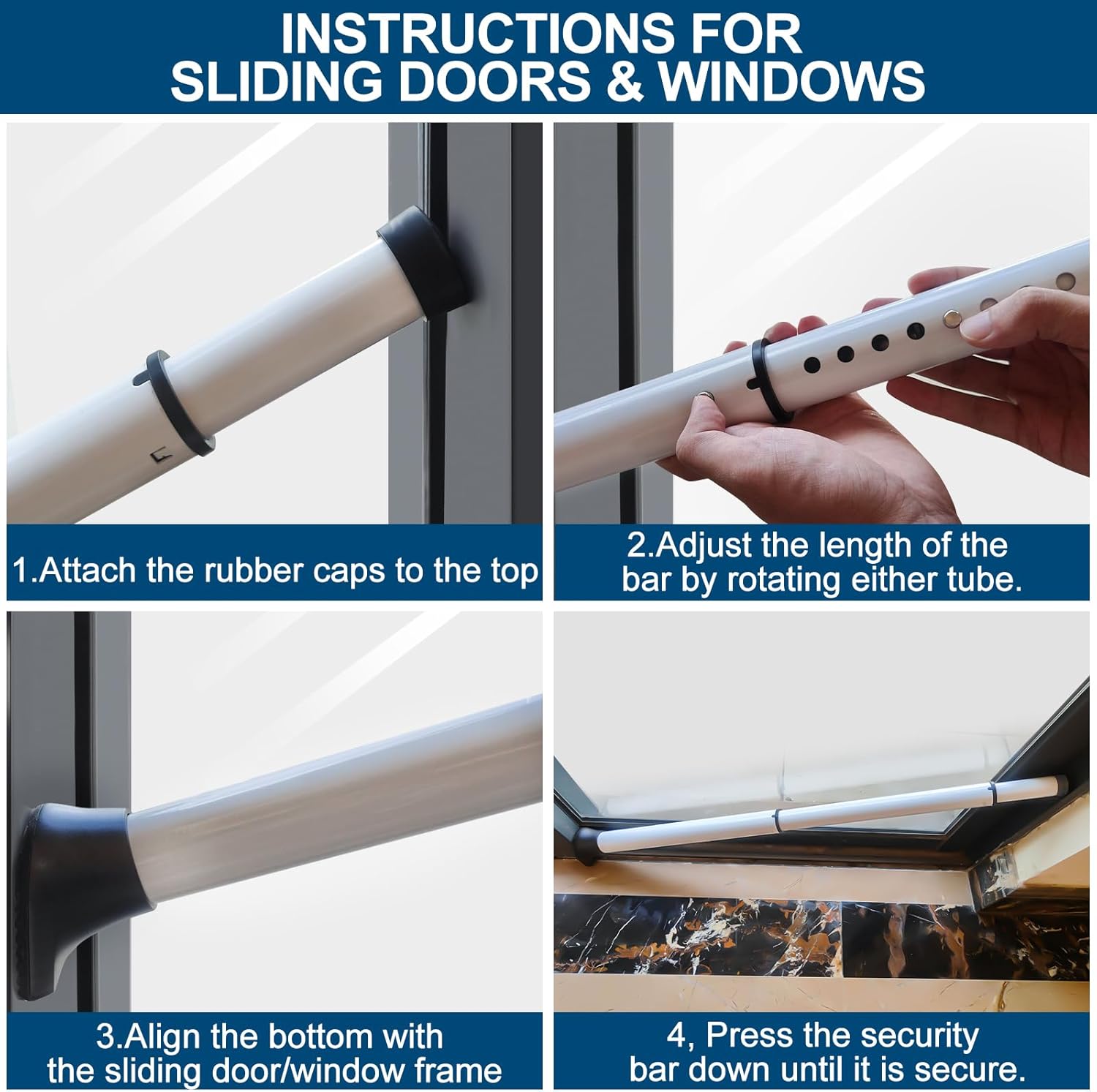 INSTRUCTIONS FOR
SLIDING DOORS & WINDOWS

1.Attach the rubber caps to the top

2.Adjust the length of the bar by rotating either tube.

3.Align the bottom with the sliding door/window frame

4, Press the security bar down until it is secure.