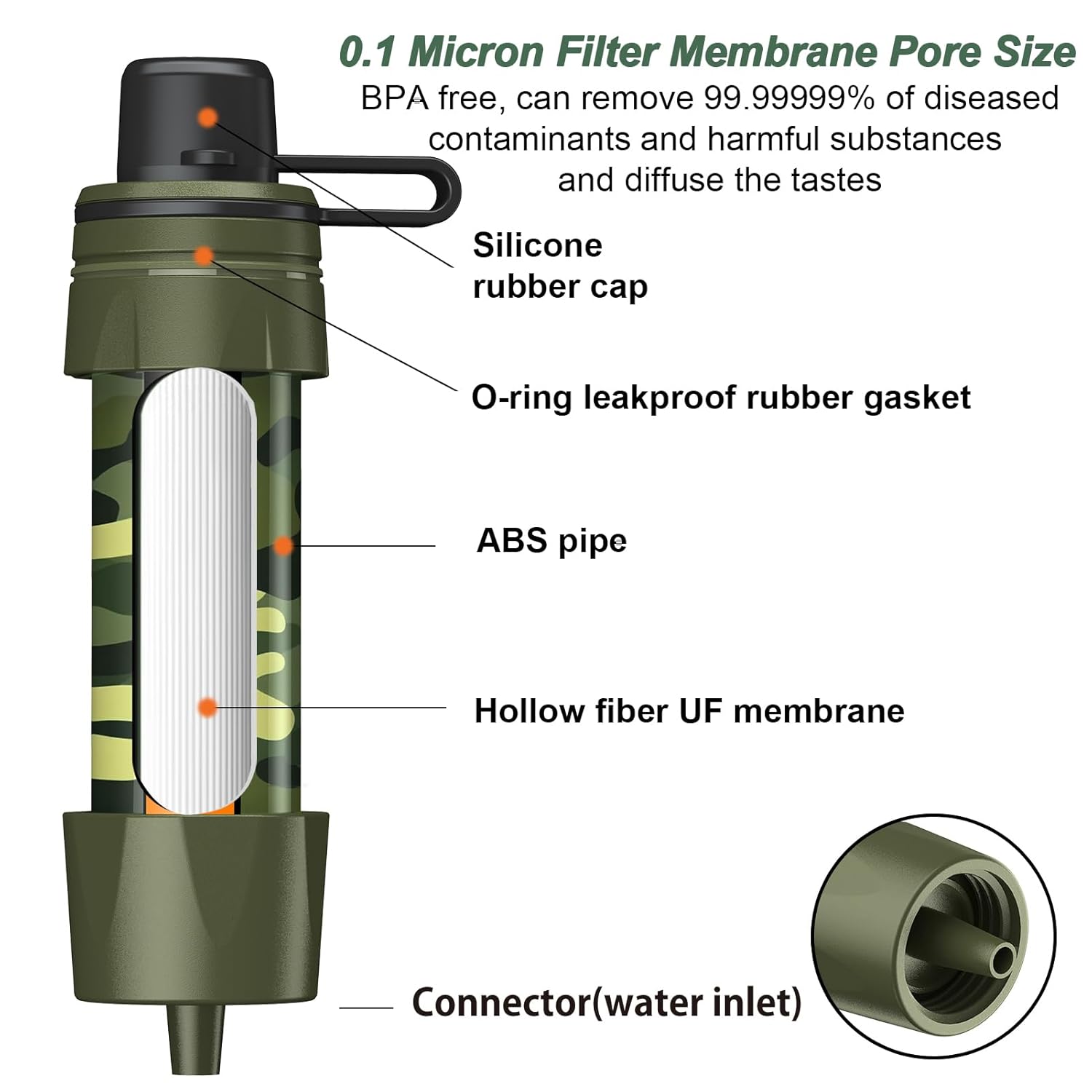 0.1 Micron Filter Membrane Pore Size

BPA free, can remove 99.99999% of diseased contaminants and harmful substances and diffuse the tastes

Silicone rubber cap

O-ring leakproof rubber gasket

ABS pipe

Hollow fiber UF membrane

Connector(water inlet)