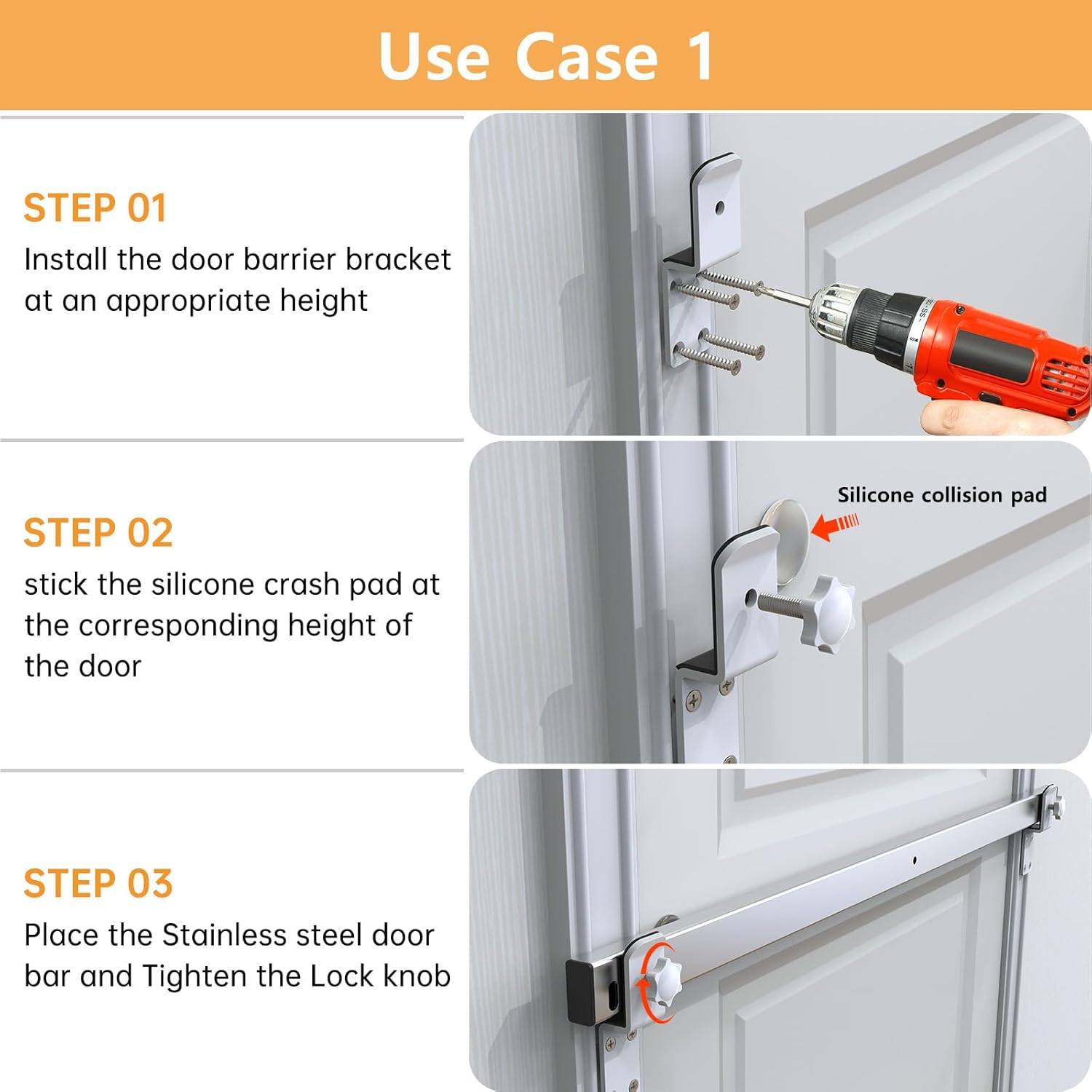 Use Case 1

STEP 01
Install the door barrier bracket at an appropriate height

STEP 02
stick the silicone crash pad at the corresponding height of the door

Silicone collision pad

STEP 03
Place the Stainless steel door bar and Tighten the Lock knob