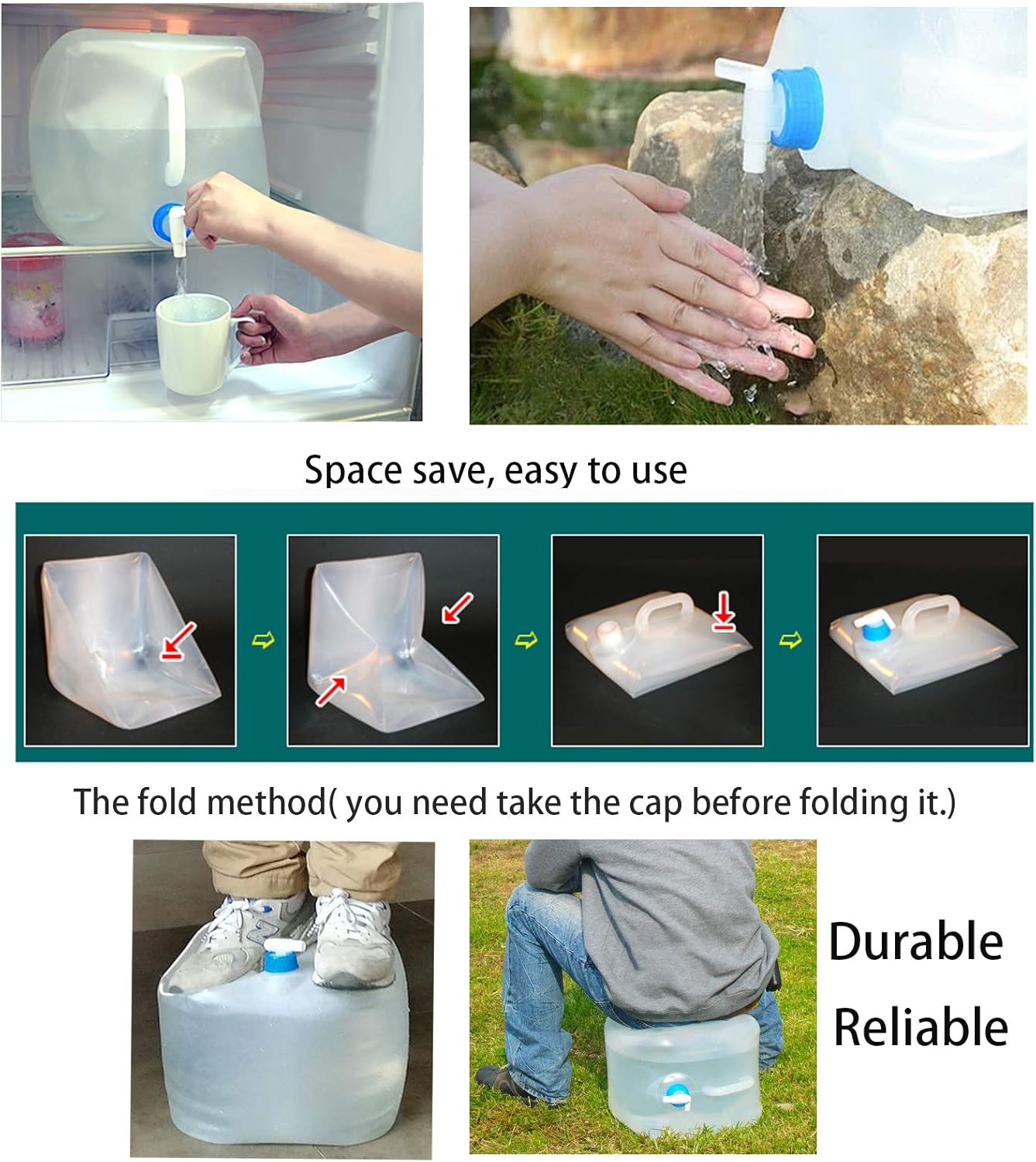 Space save, easy to use

The fold method( you need take the cap before folding it.)

Durable

Reliable