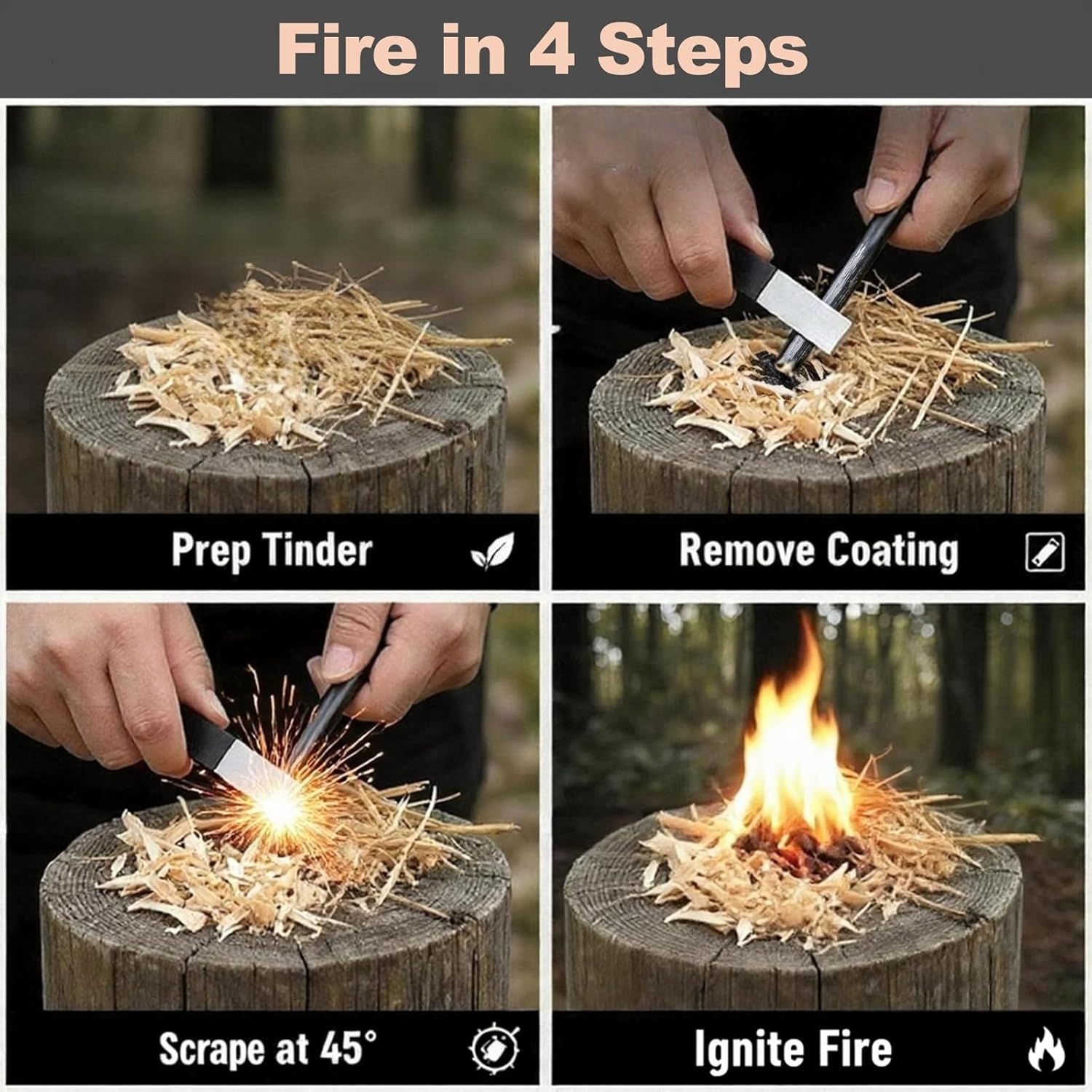 Fire in 4 Steps

Prep Tinder

Remove Coating

Scrape at 45°

Ignite Fire