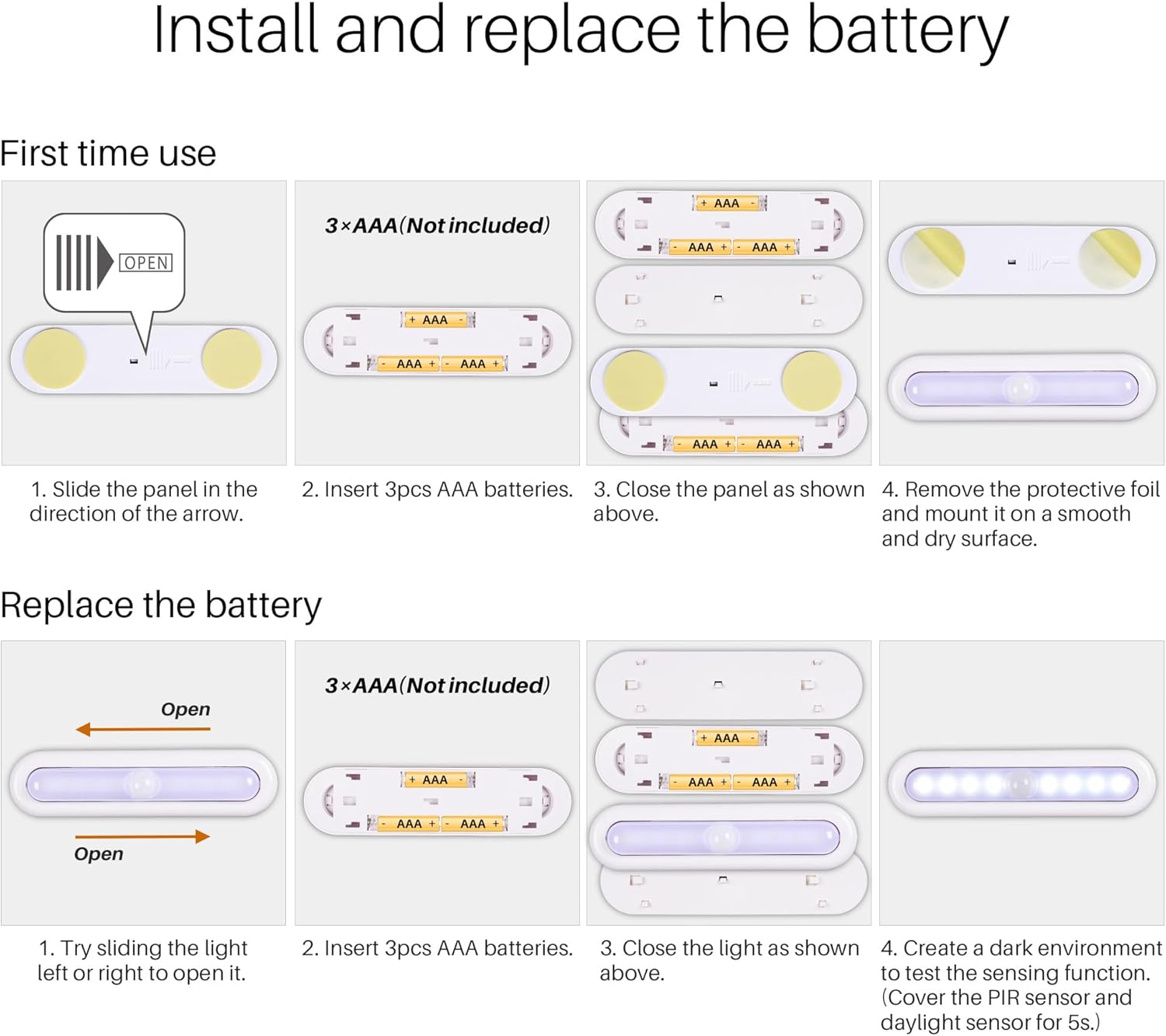 Install and replace the battery

First time use

OPEN

3×AAA(Not included)

+ AAA -
- AAA + - AAA +

+ AAA -
- AAA + - AAA +

- AAA + - AAA +

1. Slide the panel in the direction of the arrow.

2. Insert 3pcs AAA batteries.

3. Close the panel as shown above.

4. Remove the protective foil and mount it on a smooth and dry surface.

Replace the battery

Open

Open

3×AAA(Not included)

+ AAA -
- AAA + - AAA +

+ AAA -
- AAA + - AAA +

1. Try sliding the light left or right to open it.

2. Insert 3pcs AAA batteries.

3. Close the light as shown above.

4. Create a dark environment to test the sensing function. (Cover the PIR sensor and daylight sensor for 5s.)