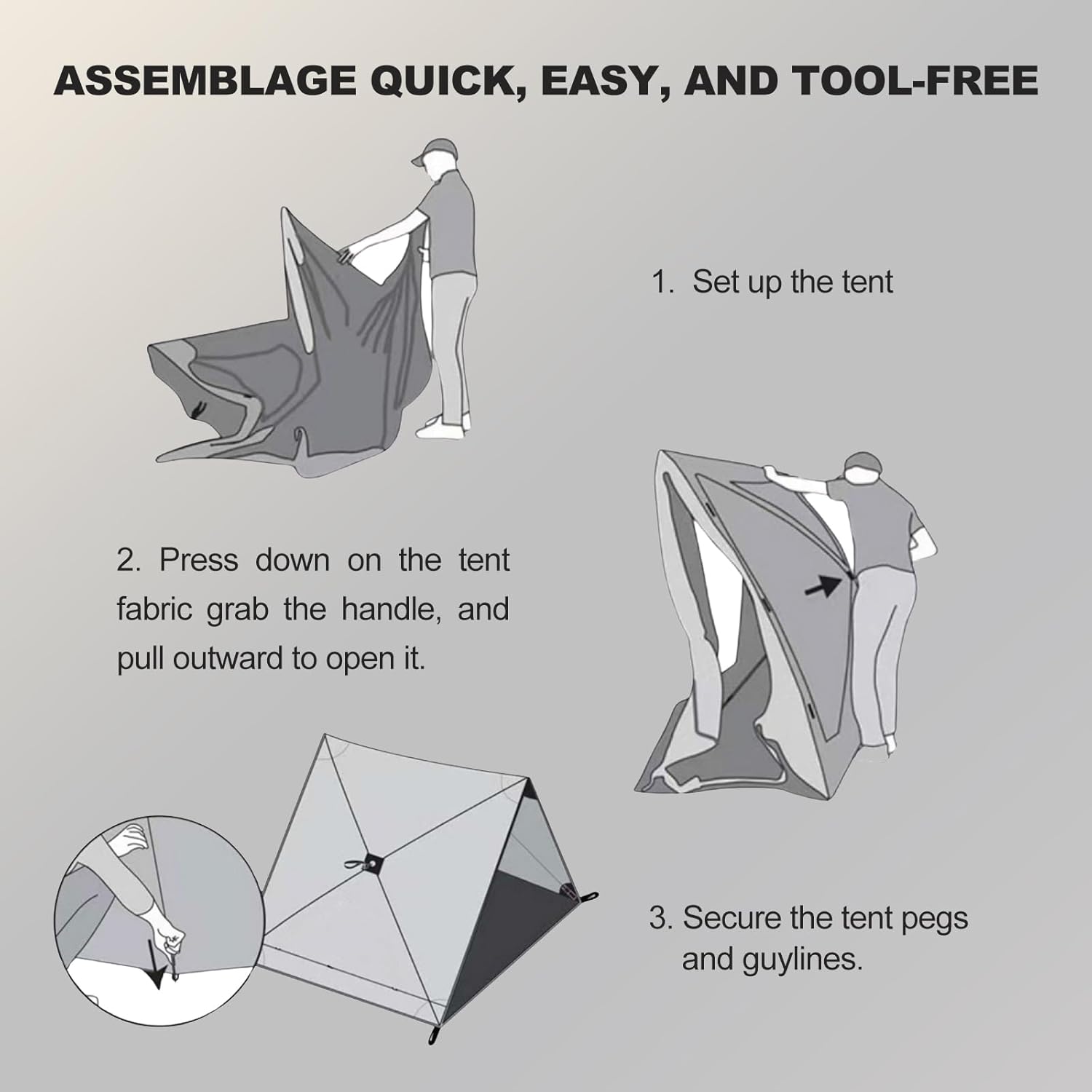 ASSEMBLAGE QUICK, EASY, AND TOOL-FREE

1. Set up the tent

2. Press down on the tent fabric grab the handle, and pull outward to open it.

3. Secure the tent pegs and guylines.