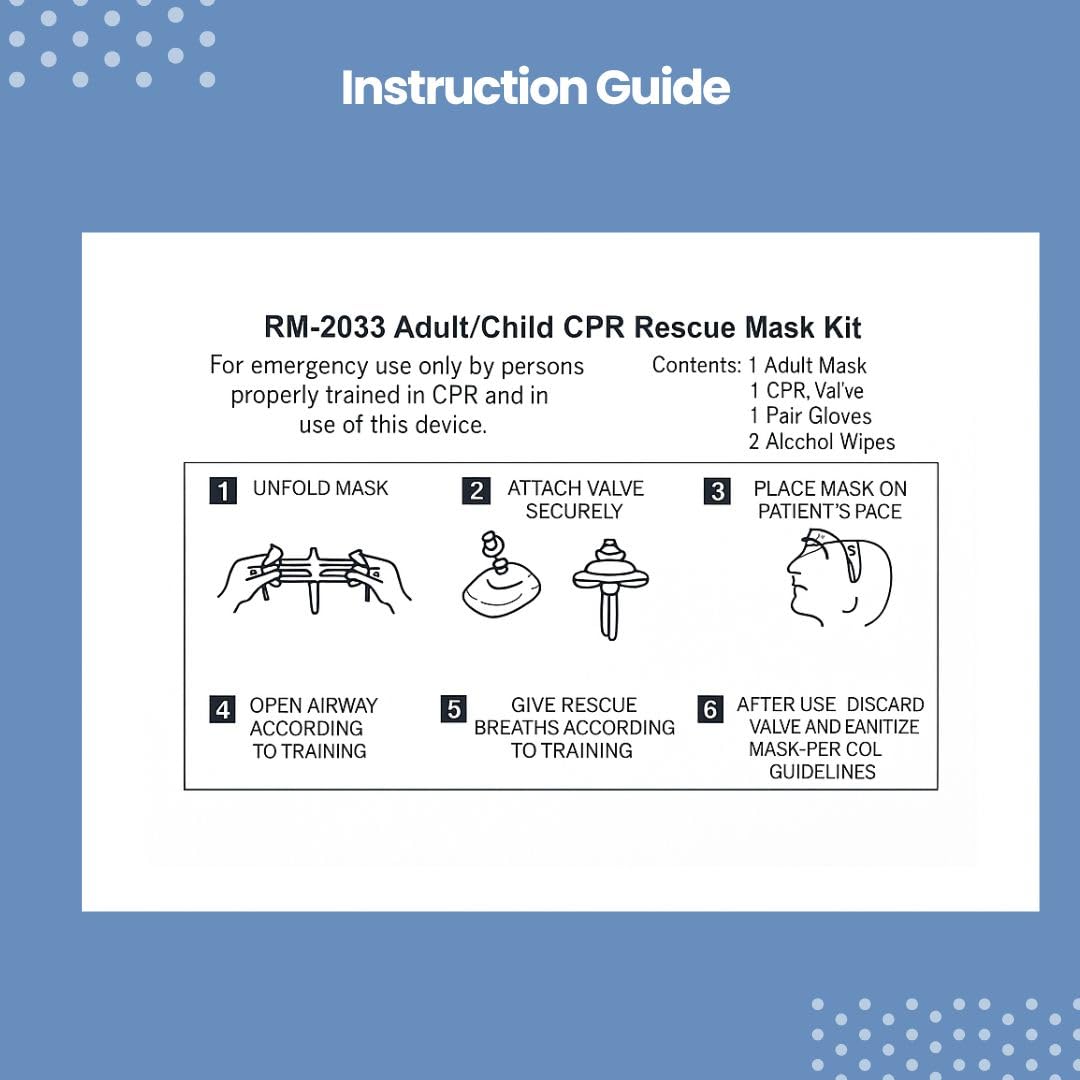 Instruction Guide

RM-2033 Adult/Child CPR Rescue Mask Kit

For emergency use only by persons properly trained in CPR and in use of this device.

Contents: 1 Adult Mask
1 CPR, Val've
1 Pair Gloves
2 Alcchol Wipes

1 UNFOLD MASK

2 ATTACH VALVE SECURELY

3 PLACE MASK ON PATIENT'S PACE

4 OPEN AIRWAY ACCORDING TO TRAINING

5 GIVE RESCUE BREATHS ACCORDING TO TRAINING

6 AFTER USE DISCARD VALVE AND EANITIZE MASK-PER COL GUIDELINES